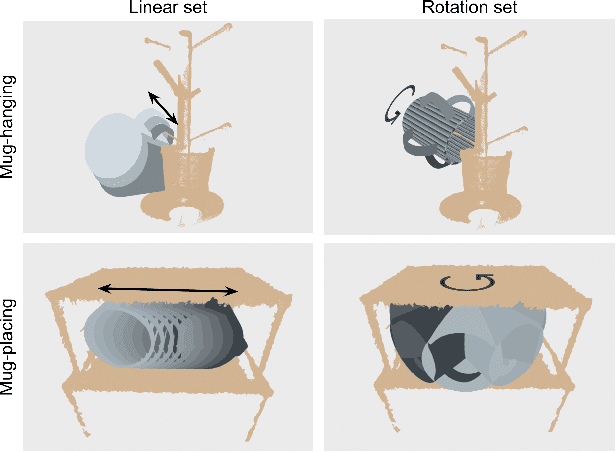 Linear set

Rotation set

Mug-hanging

Mug-placing