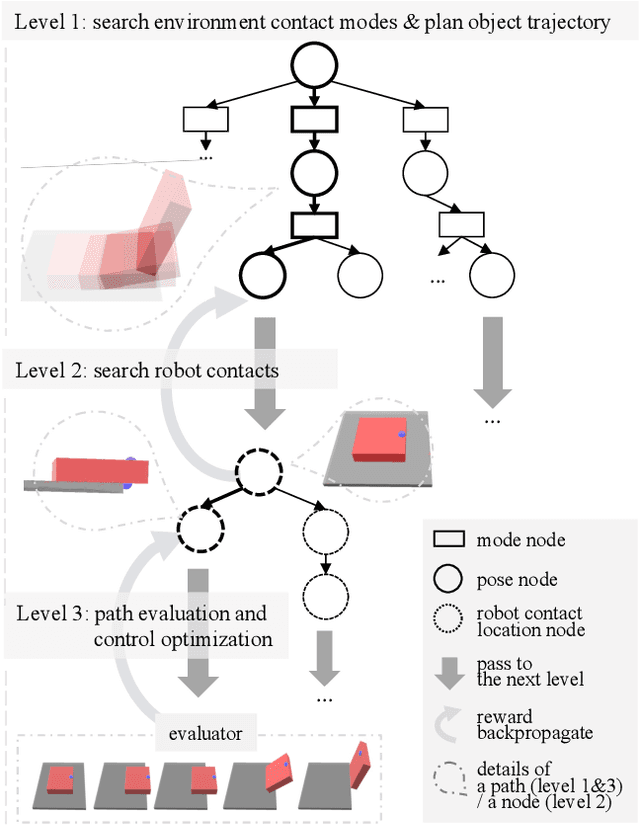 Level 1: search environment contact modes & plan object trajectory

...

...

Level 2: search robot contacts

...

Level 3: path evaluation and control optimization

...

evaluator

mode node

pose node

robot contact location node

pass to the next level

reward backpropagate

details of a path (level 1&3) / a node (level 2)