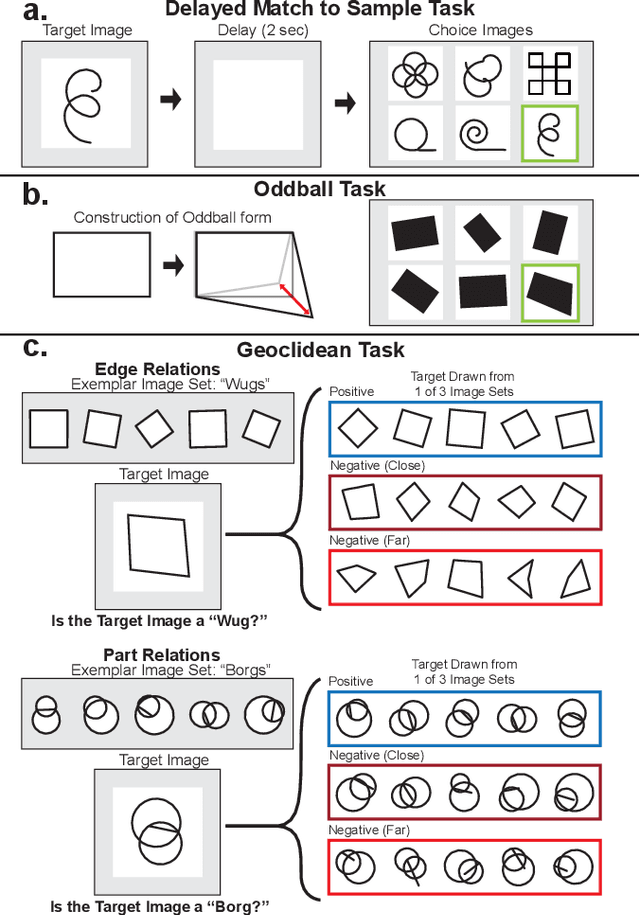 a. Delayed Match to Sample Task

Target Image

Delay (2 sec)

Choice Images

b. Oddball Task

Construction of Oddball form

c. Geoclidean Task

Edge Relations
Exemplar Image Set: "Wugs"

Target Image

Is the Target Image a "Wug?"

Target Drawn from 1 of 3 Image Sets

Positive

Negative (Close)

Negative (Far)

Part Relations
Exemplar Image Set: "Borgs"

Target Image

Is the Target Image a "Borg?"

Target Drawn from 1 of 3 Image Sets

Positive

Negative (Close)

Negative (Far)