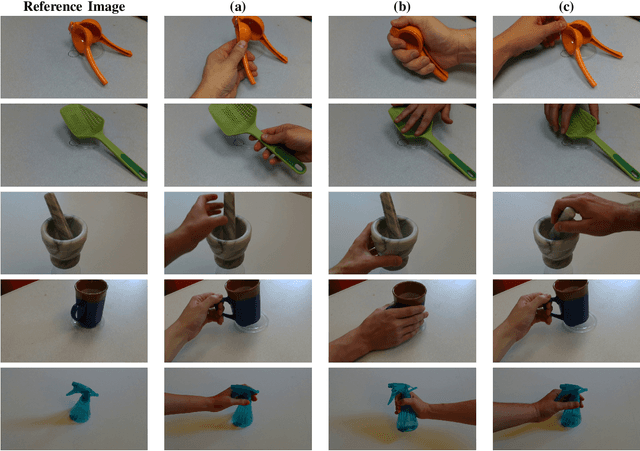 Reference Image (a) (b) (c)