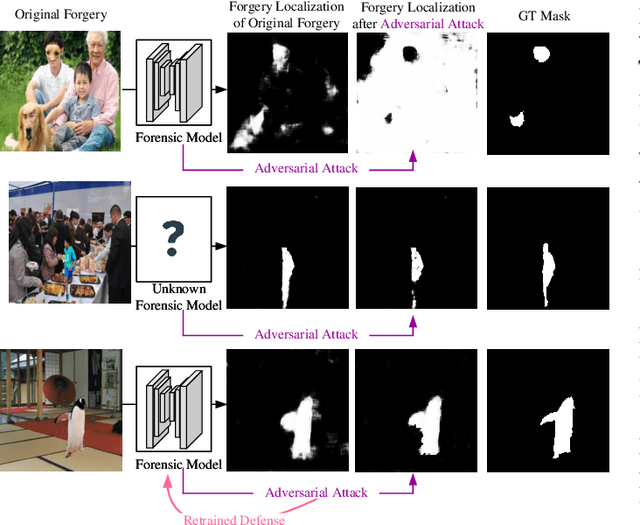 Original Forgery

Forgery Localization of Original Forgery

Forgery Localization after Adversarial Attack

GT Mask

Forensic Model

Adversarial Attack

?

Unknown Forensic Model

Adversarial Attack

Forensic Model

Adversarial Attack

Retrained Defense