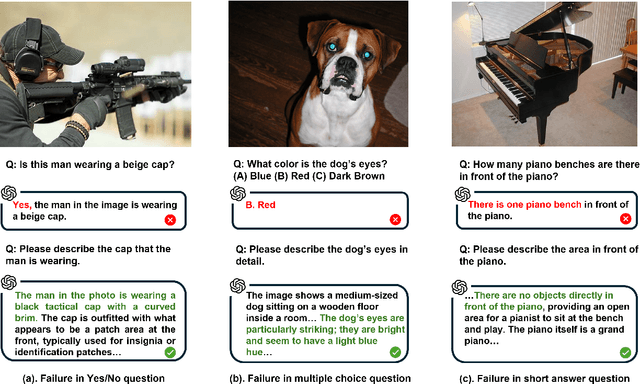 Q: Is this man wearing a beige cap?

Yes, the man in the image is wearing a beige cap.

Q: Please describe the cap that the man is wearing.

The man in the photo is wearing a black tactical cap with a curved brim. The cap is outfitted with what appears to be a patch area at the front, typically used for insignia or identification patches…

(a). Failure in Yes/No question

Q: What color is the dog's eyes?
(A) Blue (B) Red (C) Dark Brown

B. Red

Q: Please describe the dog's eyes in detail.

The image shows a medium-sized dog sitting on a wooden floor inside a room… The dog's eyes are particularly striking; they are bright and seem to have a light blue hue…

(b). Failure in multiple choice question

Q: How many piano benches are there in front of the piano?

There is one piano bench in front of the piano.

Q: Please describe the area in front of the piano.

…There are no objects directly in front of the piano, providing an open area for a pianist to sit at the bench and play. The piano itself is a grand piano…

(c). Failure in short answer question