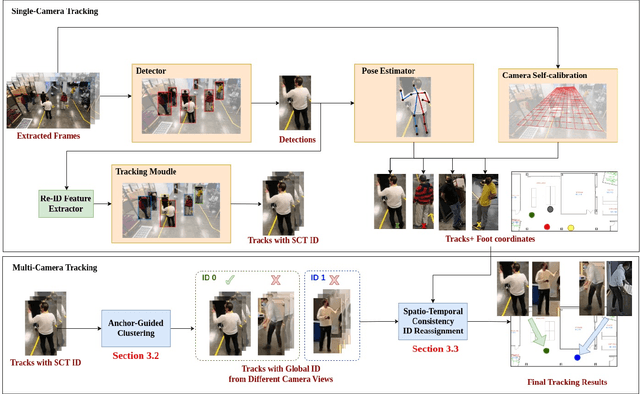 Single-Camera Tracking

Extracted Frames

Detector

Detections

Pose Estimator

Camera Self-calibration

Re-ID Feature Extractor

Tracking Moudle

Tracks with SCT ID

Tracks+ Foot coordinates

Multi-Camera Tracking

Tracks with SCT ID

Anchor-Guided Clustering

Section 3.2

ID 0

ID 1

Tracks with Global ID from Different Camera Views

Spatio-Temporal Consistency ID Reassignment

Section 3.3

Final Tracking Results