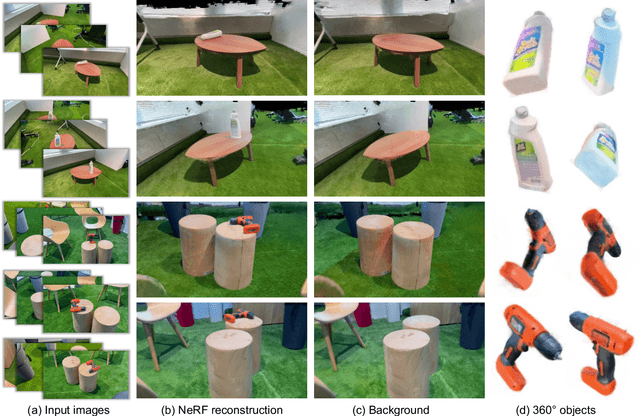 (a) Input images
(b) NeRF reconstruction
(c) Background
(d) 360° objects