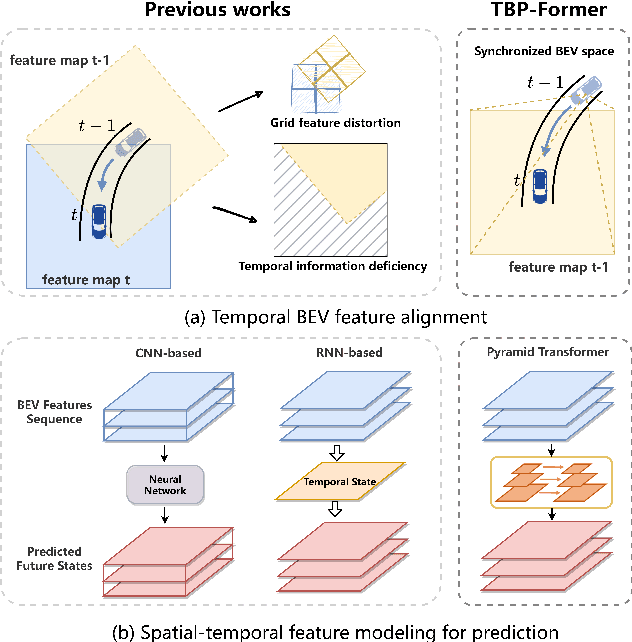 Previous works

TBP-Former

feature map t-1

$t-1$

$t$

feature map t

Grid feature distortion

Temporal information deficiency

Synchronized BEV space

$t-1$

$t$

feature map t-1

(a) Temporal BEV feature alignment

CNN-based

RNN-based

Pyramid Transformer

BEV Features Sequence

Neural Network

Temporal State

Predicted Future States

(b) Spatial-temporal feature modeling for prediction