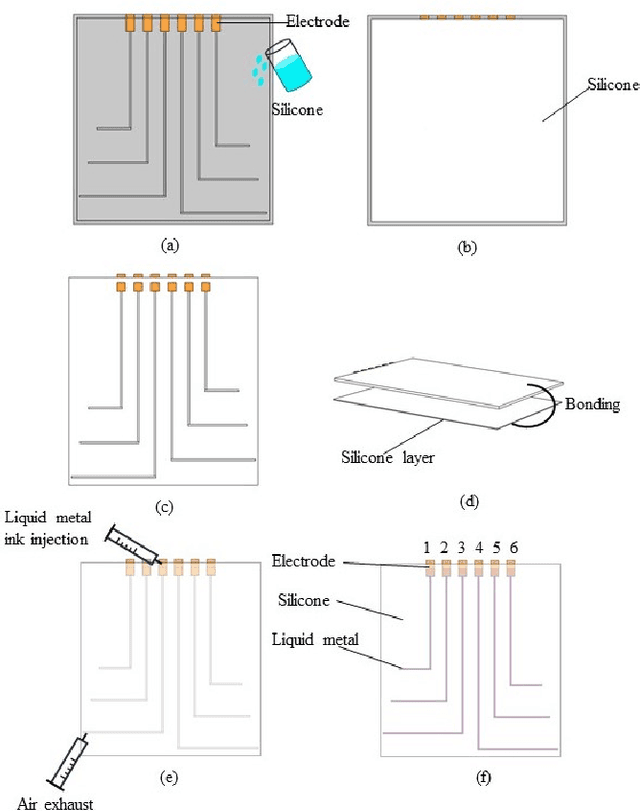 Electrode

Silicone

(a)

Silicone

(b)

(c)

Bonding

Silicone layer

(d)

Liquid metal ink injection

Air exhaust

(e)

1 2 3 4 5 6

Electrode

Silicone

Liquid metal

(f)