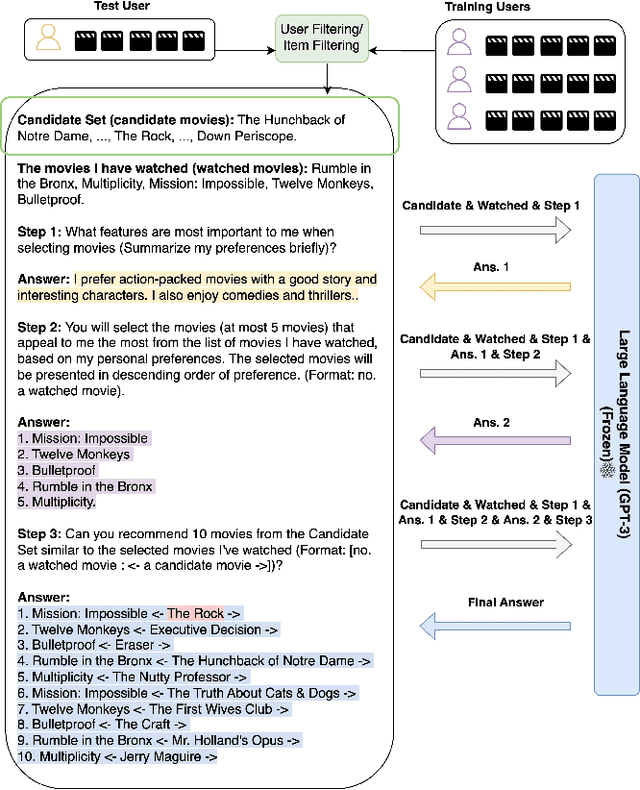 Test User

User Filtering/ Item Filtering

Training Users

Candidate Set (candidate movies): The Hunchback of Notre Dame, ..., The Rock, ..., Down Periscope.

The movies I have watched (watched movies): Rumble in the Bronx, Multiplicity, Mission: Impossible, Twelve Monkeys, Bulletproof.

Step 1: What features are most important to me when selecting movies (Summarize my preferences briefly)?

Answer: I prefer action-packed movies with a good story and interesting characters. I also enjoy comedies and thrillers..

Step 2: You will select the movies (at most 5 movies) that appeal to me the most from the list of movies I have watched, based on my personal preferences. The selected movies will be presented in descending order of preference. (Format: no. a watched movie).

Answer:
1. Mission: Impossible
2. Twelve Monkeys
3. Bulletproof
4. Rumble in the Bronx
5. Multiplicity.

Step 3: Can you recommend 10 movies from the Candidate Set similar to the selected movies I've watched (Format: [no. a watched movie : <- a candidate movie ->])?

Answer:
1. Mission: Impossible <- The Rock ->
2. Twelve Monkeys <- Executive Decision ->
3. Bulletproof <- Eraser ->
4. Rumble in the Bronx <- The Hunchback of Notre Dame ->
5. Multiplicity <- The Nutty Professor ->
6. Mission: Impossible <- The Truth About Cats & Dogs ->
7. Twelve Monkeys <- The First Wives Club ->
8. Bulletproof <- The Craft ->
9. Rumble in the Bronx <- Mr. Holland's Opus ->
10. Multiplicity <- Jerry Maguire ->

Candidate & Watched & Step 1

Ans. 1

Candidate & Watched & Step 1 & Ans. 1 & Step 2

Ans. 2

Candidate & Watched & Step 1 & Ans. 1 & Step 2 & Ans. 2 & Step 3

Final Answer

Large Language Model (GPT-3) (Frozen)