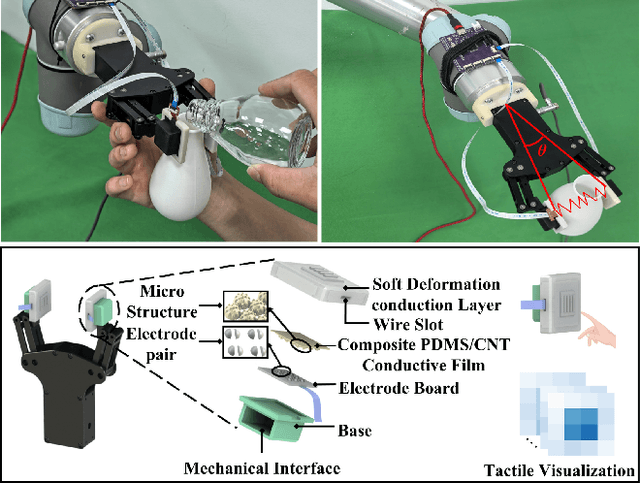 $\theta$

Micro Structure

Electrode pair

Soft Deformation conduction Layer

Wire Slot

Composite PDMS/CNT Conductive Film

Electrode Board

Base

Mechanical Interface

Tactile Visualization