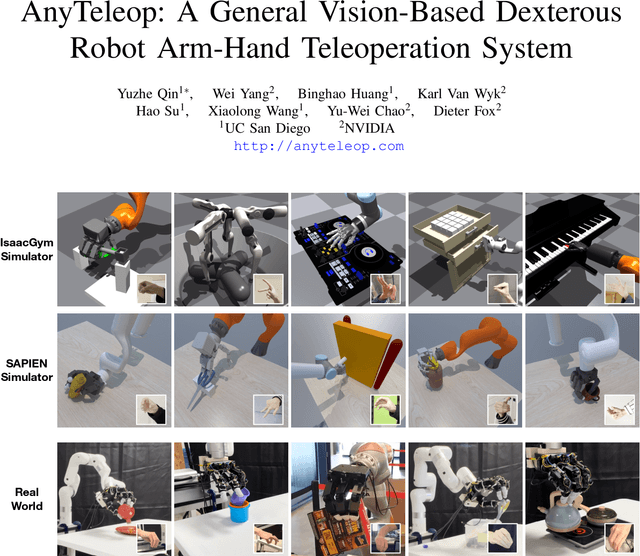 AnyTeleop: A General Vision-Based Dexterous Robot Arm-Hand Teleoperation System

Yuzhe Qin$^{1*}$, Wei Yang$^{2}$, Binghao Huang$^{1}$, Karl Van Wyk$^{2}$
Hao Su$^{1}$, Xiaolong Wang$^{1}$, Yu-Wei Chao$^{2}$, Dieter Fox$^{2}$
$^{1}$UC San Diego $^{2}$NVIDIA
http://anyteleop.com

IsaacGym Simulator

SAPIEN Simulator

Real World