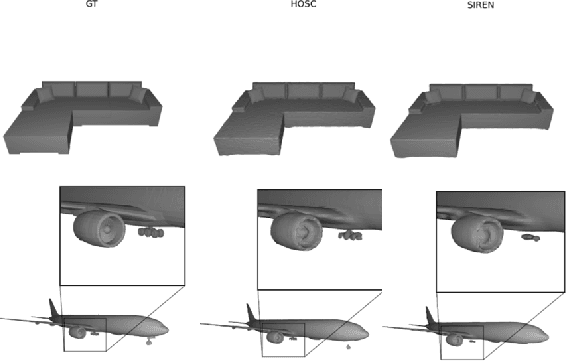 GT

HOSC

SIREN