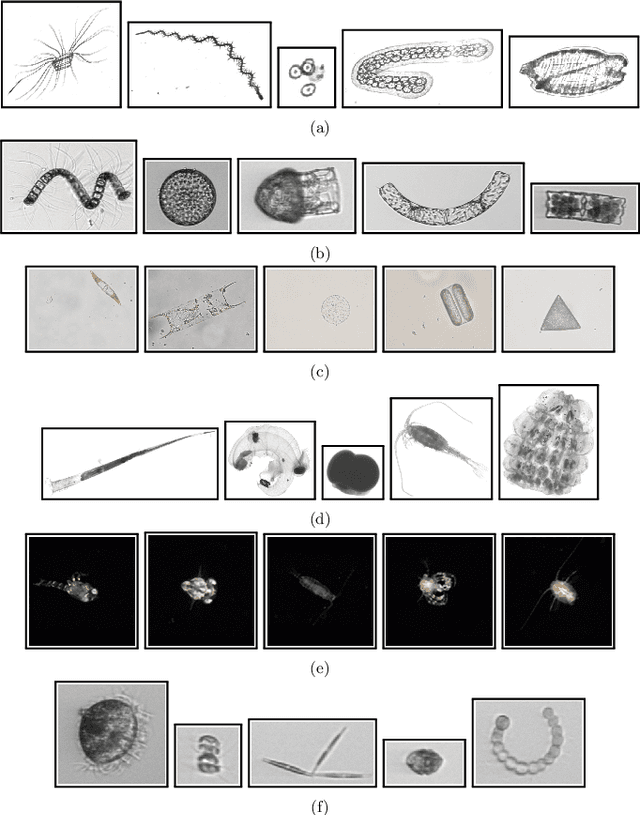 (a)

(b)

(c)

(d)

(e)

(f)