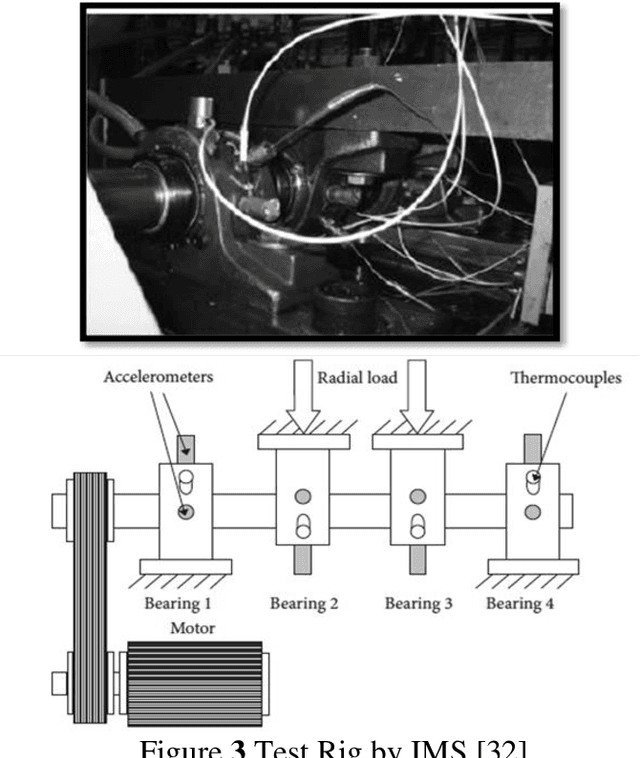 Accelerometers
Radial load
Thermocouples
Bearing 1
Bearing 2
Bearing 3
Bearing 4
Motor

Figure 3 Test Rig by IMS [32]