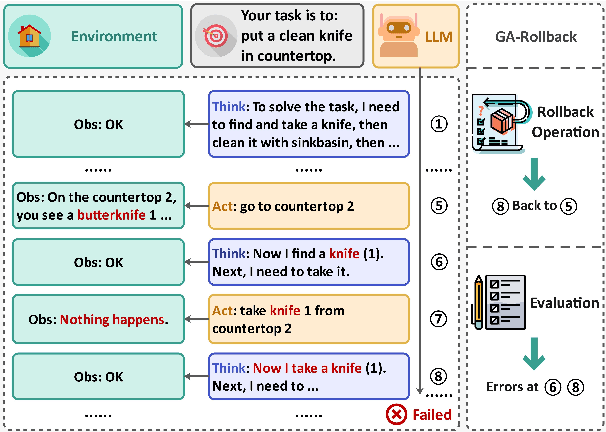 Environment

Your task is to: put a clean knife in countertop.

LLM

GA-Rollback

Obs: OK

Think: To solve the task, I need to find and take a knife, then clean it with sinkbasin, then ...

①

......

......

......

Obs: On the countertop 2, you see a butterknife 1 ...

Act: go to countertop 2

⑤

Obs: OK

Think: Now I find a knife (1). Next, I need to take it.

⑥

Obs: Nothing happens.

Act: take knife 1 from countertop 2

⑦

Obs: OK

Think: Now I take a knife (1). Next, I need to ...

⑧

......

......

......

Failed

Rollback Operation

⑧ Back to ⑤

Evaluation

Errors at ⑥ ⑧