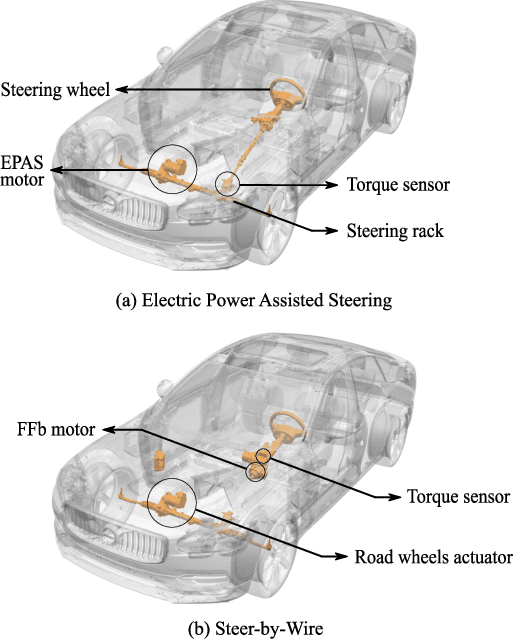 Steering wheel

EPAS motor

Torque sensor

Steering rack

(a) Electric Power Assisted Steering

FFb motor

Torque sensor

Road wheels actuator

(b) Steer-by-Wire