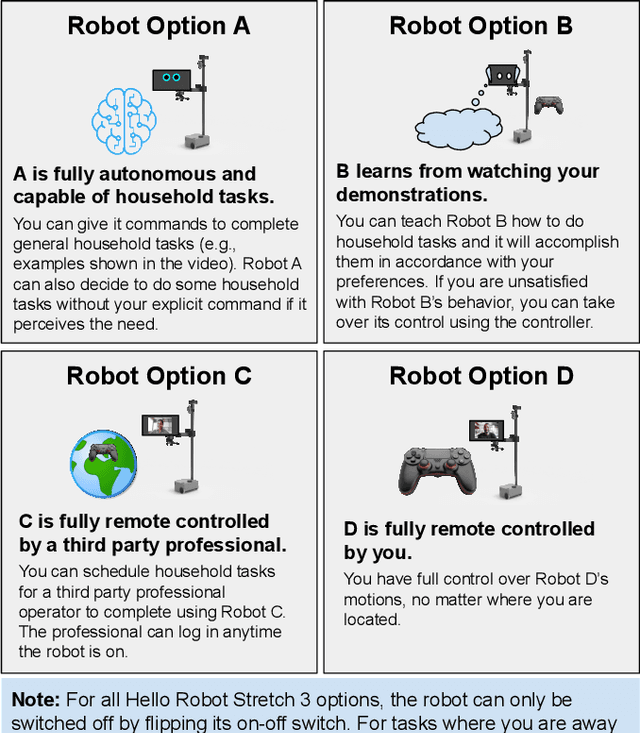 Robot Option A

A is fully autonomous and capable of household tasks.

You can give it commands to complete general household tasks (e.g., examples shown in the video). Robot A can also decide to do some household tasks without your explicit command if it perceives the need.

Robot Option B

B learns from watching your demonstrations.

You can teach Robot B how to do household tasks and it will accomplish them in accordance with your preferences. If you are unsatisfied with Robot B's behavior, you can take over its control using the controller.

Robot Option C

C is fully remote controlled by a third party professional.

You can schedule household tasks for a third party professional operator to complete using Robot C. The professional can log in anytime the robot is on.

Robot Option D

D is fully remote controlled by you.

You have full control over Robot D's motions, no matter where you are located.

Note: For all Hello Robot Stretch 3 options, the robot can only be switched off by flipping its on-off switch. For tasks where you are away