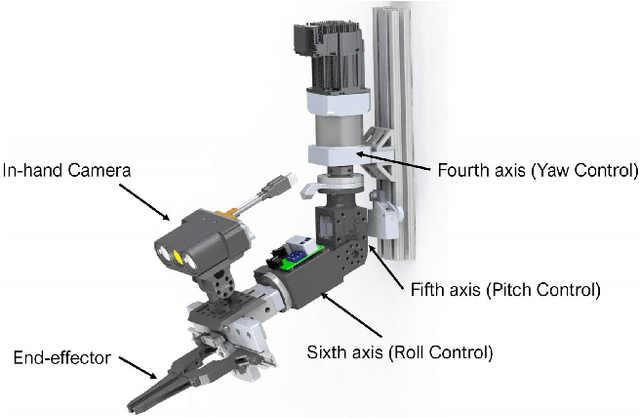 In-hand Camera

Fourth axis (Yaw Control)

Fifth axis (Pitch Control)

Sixth axis (Roll Control)

End-effector