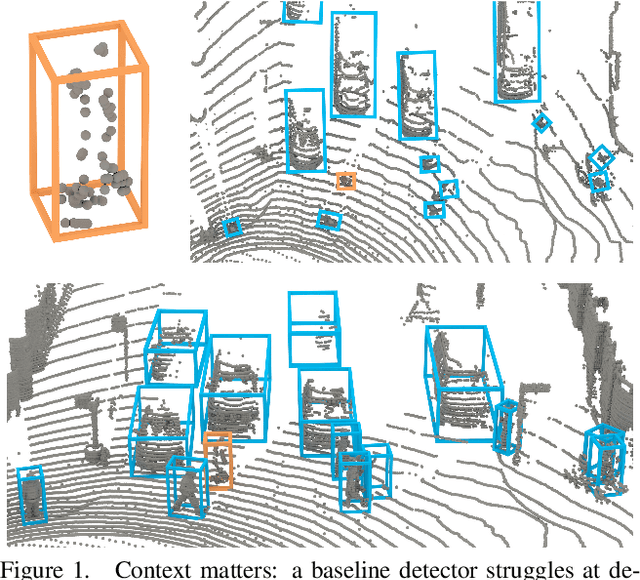 Figure 1. Context matters: a baseline detector struggles at de-