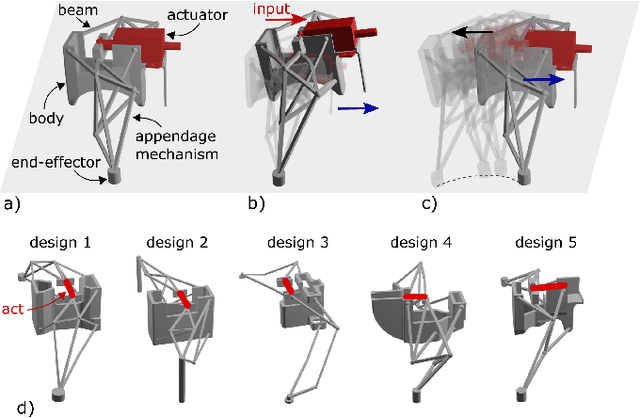 beam
actuator
body
appendage mechanism
end-effector
a)
input
b)
c)
design 1
design 2
design 3
design 4
design 5
act
d)