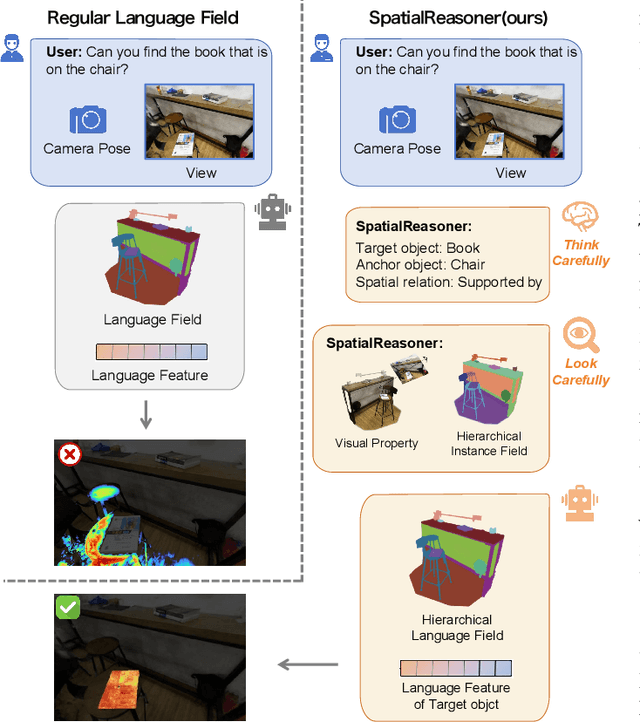 Regular Language Field

User: Can you find the book that is on the chair?

Camera Pose

View

Language Field

Language Feature

SpatialReasoner(ours)

User: Can you find the book that is on the chair?

Camera Pose

View

SpatialReasoner:
Target object: Book
Anchor object: Chair
Spatial relation: Supported by

Think Carefully

SpatialReasoner:

Visual Property

Hierarchical Instance Field

Look Carefully

Hierarchical Language Field

Language Feature of Target objct