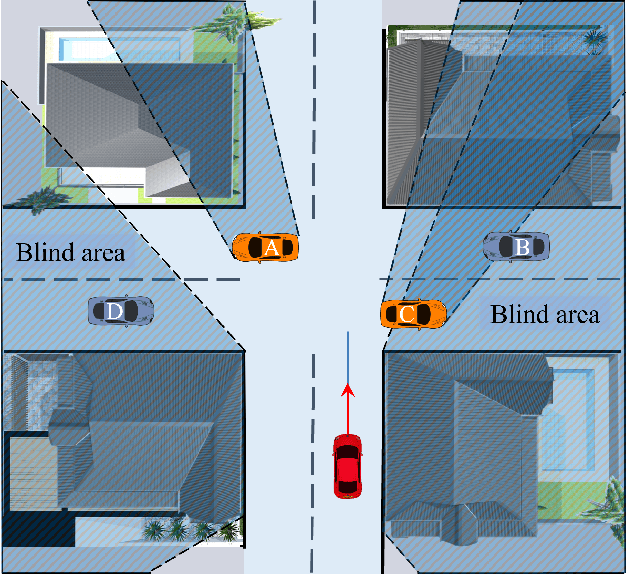 Blind area
A
B
D
C
Blind area