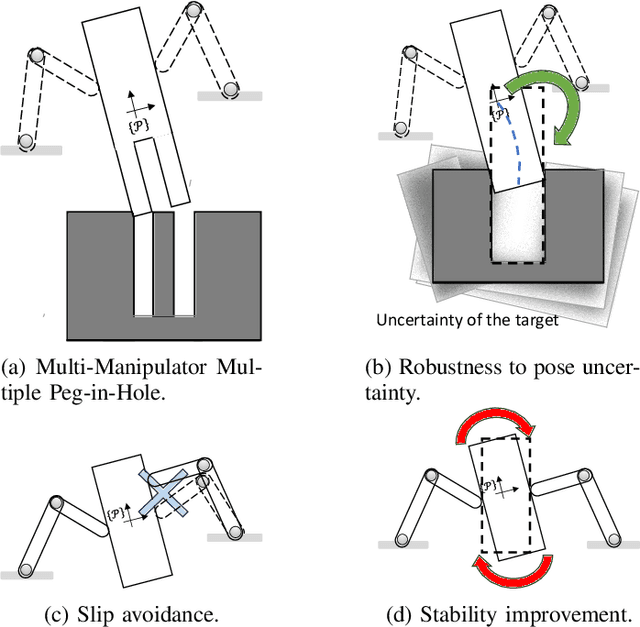 $\{\mathcal{P}\}$

(a) Multi-Manipulator Multiple Peg-in-Hole.

$\{\mathcal{P}\}$

Uncertainty of the target

(b) Robustness to pose uncertainty.

$\{\mathcal{P}\}$

(c) Slip avoidance.

$\{\mathcal{P}\}$

(d) Stability improvement.