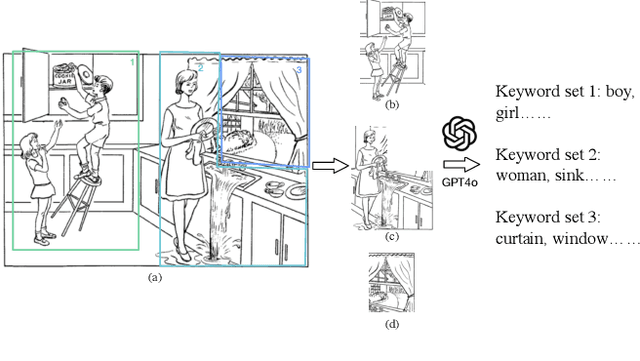 COOKIE JAR

1

2

3

(a)

(b)

(c)

(d)

GPT4o

Keyword set 1: boy, girl……

Keyword set 2: woman, sink… …

Keyword set 3: curtain, window… …