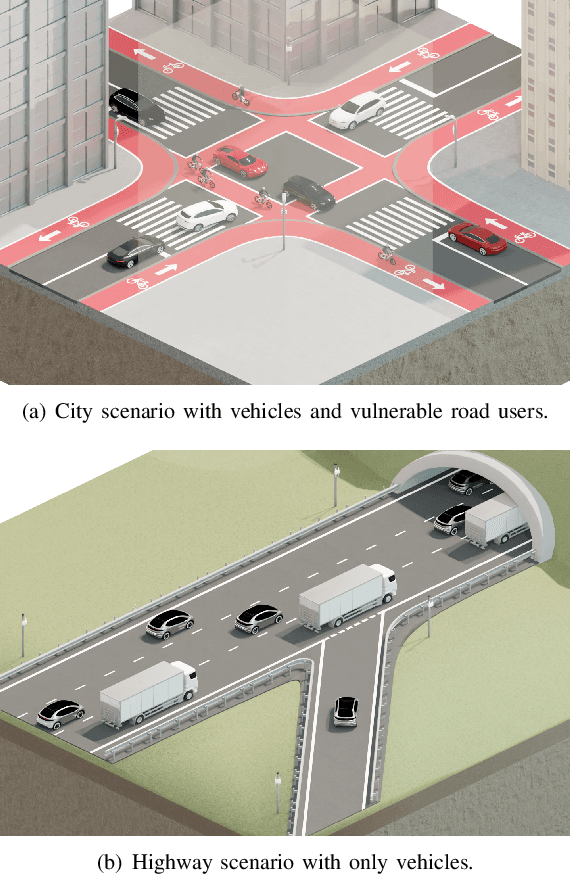 (a) City scenario with vehicles and vulnerable road users.

(b) Highway scenario with only vehicles.