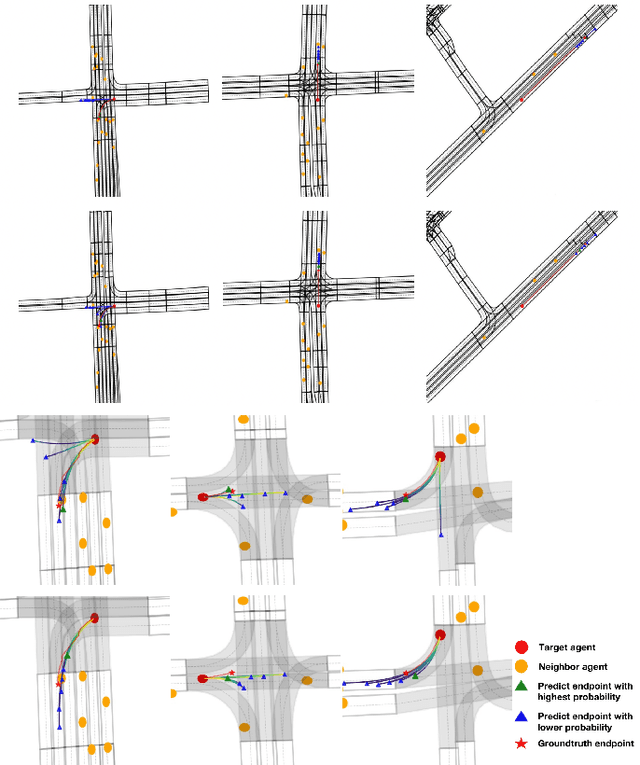 Target agent
Neighbor agent
Predict endpoint with highest probability
Predict endpoint with lower probability
Groundtruth endpoint