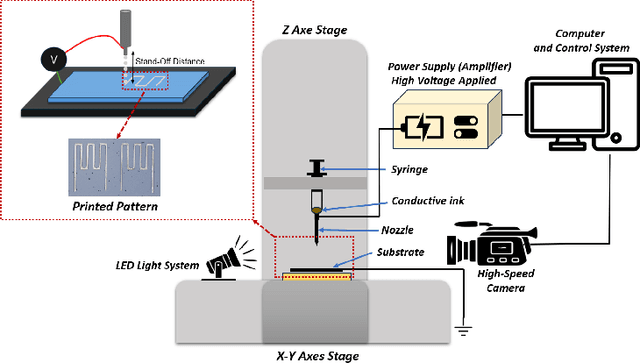 V

Stand-Off Distance

Printed Pattern

Z Axe Stage

Power Supply (Amplifier)
High Voltage Applied

Computer
and Control System

Syringe

Conductive ink

Nozzle

Substrate

LED Light System

High-Speed
Camera

X-Y Axes Stage