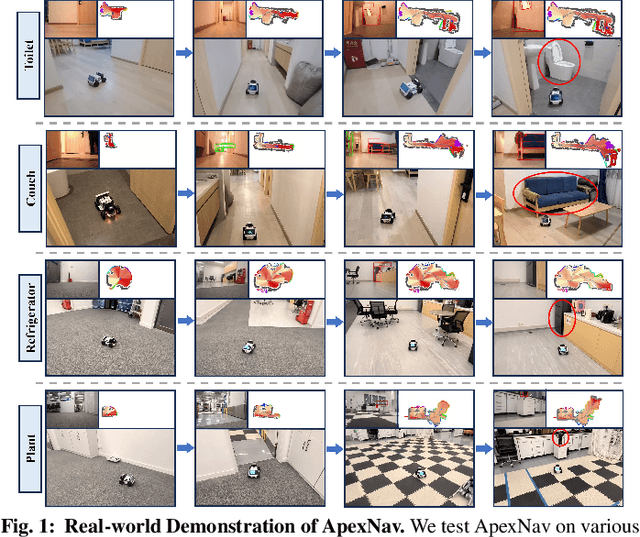 Toilet

Couch

Refrigerator

Plant

Fig. 1: Real-world Demonstration of ApexNav. We test ApexNav on various