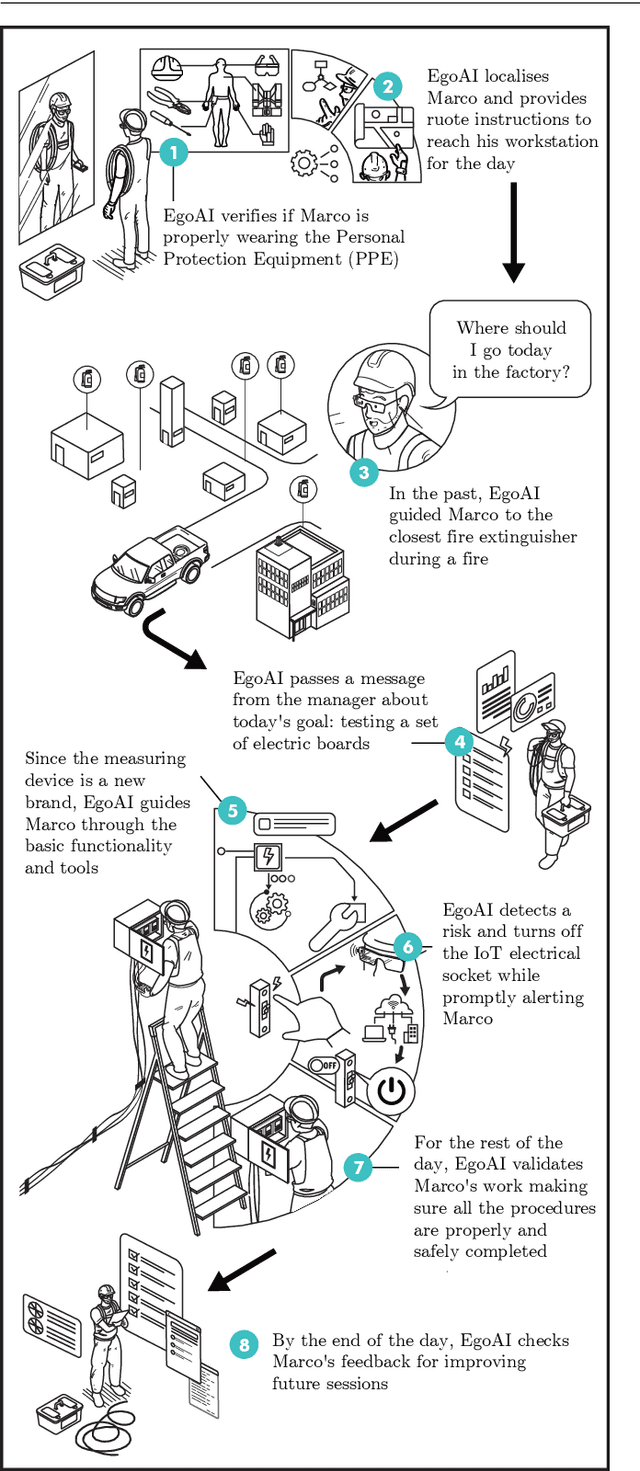 1

EgoAI verifies if Marco is properly wearing the Personal Protection Equipment (PPE)

2

EgoAI localises Marco and provides ruote instructions to reach his workstation for the day

Where should I go today in the factory?

3

In the past, EgoAI guided Marco to the closest fire extinguisher during a fire

EgoAI passes a message from the manager about today's goal: testing a set of electric boards

4

Since the measuring device is a new brand, EgoAI guides Marco through the basic functionality and tools

5

EgoAI detects a risk and turns off the IoT electrical socket while promptly alerting Marco

6

OFF

For the rest of the day, EgoAI validates Marco's work making sure all the procedures are properly and safely completed

7

8

By the end of the day, EgoAI checks Marco's feedback for improving future sessions