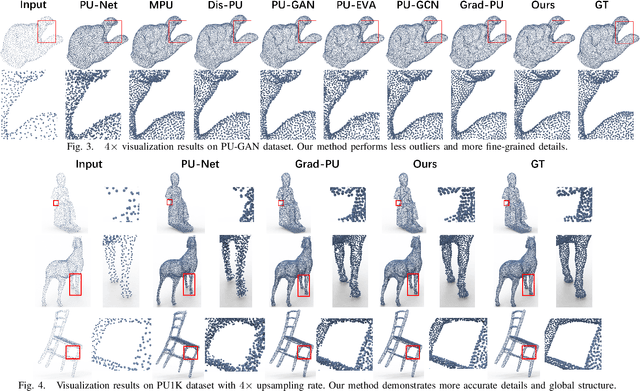 Input PU-Net MPU Dis-PU PU-GAN PU-EVA PU-GCN Grad-PU Ours GT

Fig. 3. $4\times$ visualization results on PU-GAN dataset. Our method performs less outliers and more fine-grained details.

Input PU-Net Grad-PU Ours GT

Fig. 4. Visualization results on PU1K dataset with $4\times$ upsampling rate. Our method demonstrates more accurate details and global structure.