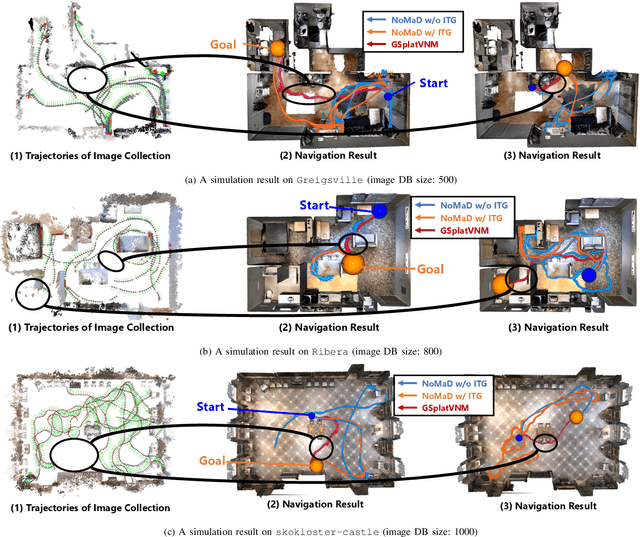 Goal

NoMaD w/o ITG
NoMaD w/ ITG
GSplatVNM

Start

(1) Trajectories of Image Collection

(2) Navigation Result

(3) Navigation Result

(a) A simulation result on Greigsville (image DB size: 500)

Start

NoMaD w/o ITG
NoMaD w/ ITG
GSplatVNM

Goal

(1) Trajectories of Image Collection

(2) Navigation Result

(3) Navigation Result

(b) A simulation result on Ribera (image DB size: 800)

NoMaD w/o ITG
NoMaD w/ ITG
GSplatVNM

Start

Goal

(1) Trajectories of Image Collection

(2) Navigation Result

(3) Navigation Result

(c) A simulation result on skokloster-castle (image DB size: 1000)