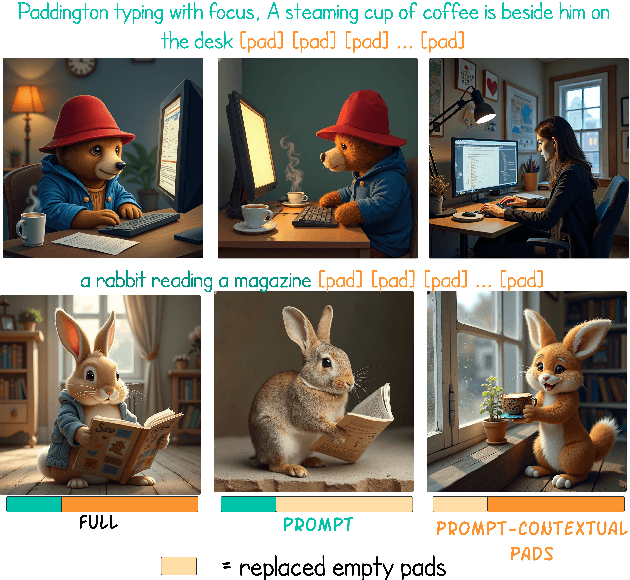 Paddington typing with focus, A steaming cup of coffee is beside him on the desk [pad] [pad] [pad] ... [pad]

a rabbit reading a magazine [pad] [pad] [pad] ... [pad]

FULL

PROMPT

PROMPT-CONTEXTUAL PADS

= replaced empty pads