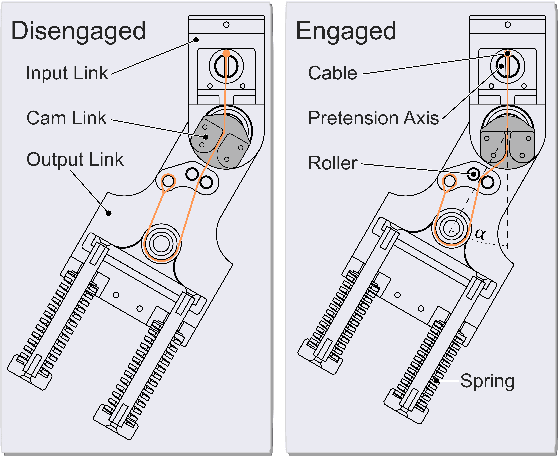 Disengaged

Input Link

Cam Link

Output Link

Engaged

Cable

Pretension Axis

Roller

$\alpha$

Spring