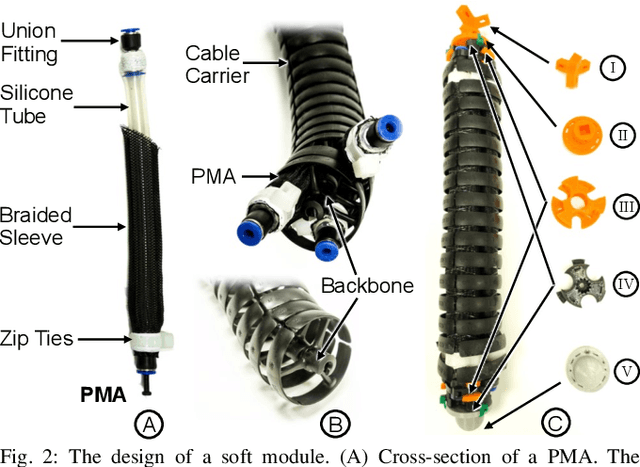 Union Fitting

Silicone Tube

Braided Sleeve

Zip Ties

PMA

A

Cable Carrier

PMA

Backbone

B

I

II

III

IV

V

C

Fig. 2: The design of a soft module. (A) Cross-section of a PMA. The