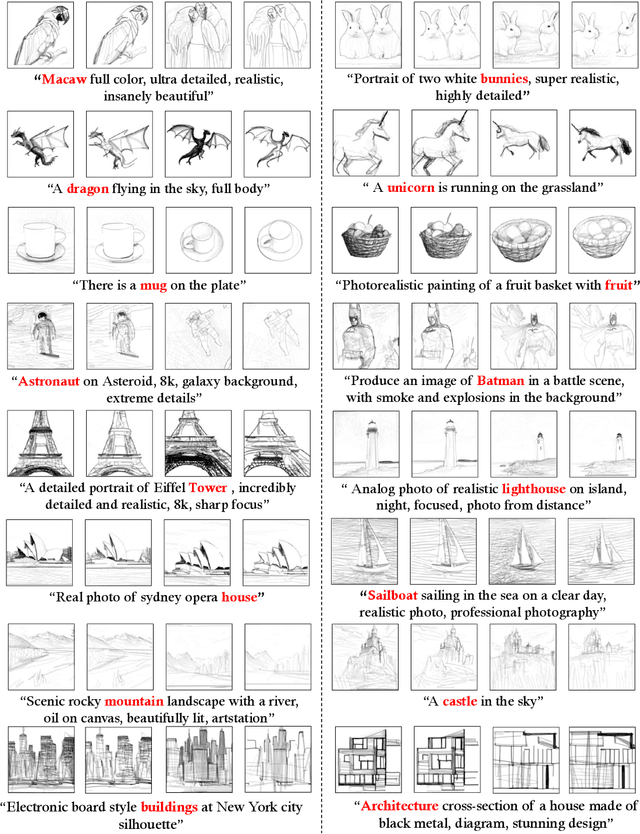 "Macaw full color, ultra detailed, realistic, insanely beautiful"

"A dragon flying in the sky, full body"

"There is a mug on the plate"

"Astronaut on Asteroid, 8k, galaxy background, extreme details"

"A detailed portrait of Eiffel Tower , incredibly detailed and realistic, 8k, sharp focus"

"Real photo of sydney opera house"

"Scenic rocky mountain landscape with a river, oil on canvas, beautifully lit, artstation"

"Electronic board style buildings at New York city silhouette"

"Portrait of two white bunnies, super realistic, highly detailed"

" A unicorn is running on the grassland"

"Photorealistic painting of a fruit basket with fruit"

"Produce an image of Batman in a battle scene, with smoke and explosions in the background"

" Analog photo of realistic lighthouse on island, night, focused, photo from distance"

"Sailboat sailing in the sea on a clear day, realistic photo, professional photography"

"A castle in the sky"

"Architecture cross-section of a house made of black metal, diagram, stunning design"