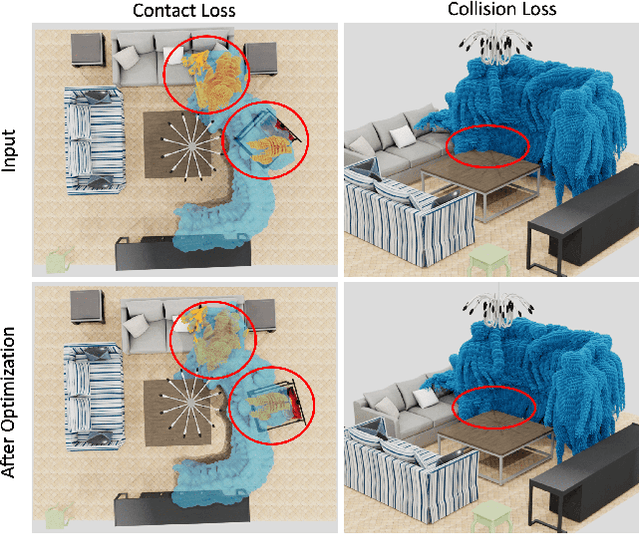 Contact Loss

Collision Loss

Input

After Optimization