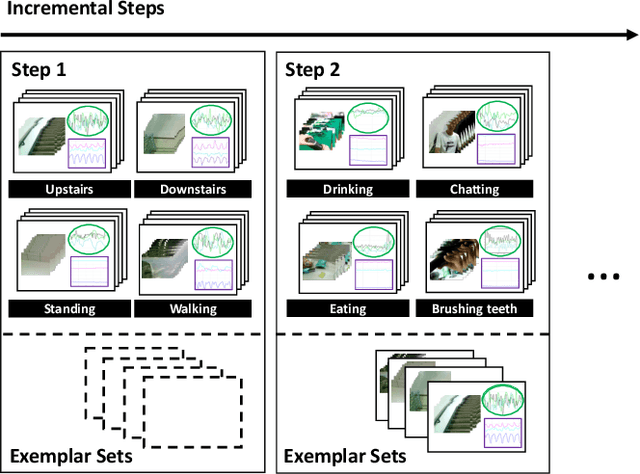 Incremental Steps

Step 1

Upstairs

Downstairs

Standing

Walking

Exemplar Sets

Step 2

Drinking

Chatting

Eating

Brushing teeth

Exemplar Sets

...