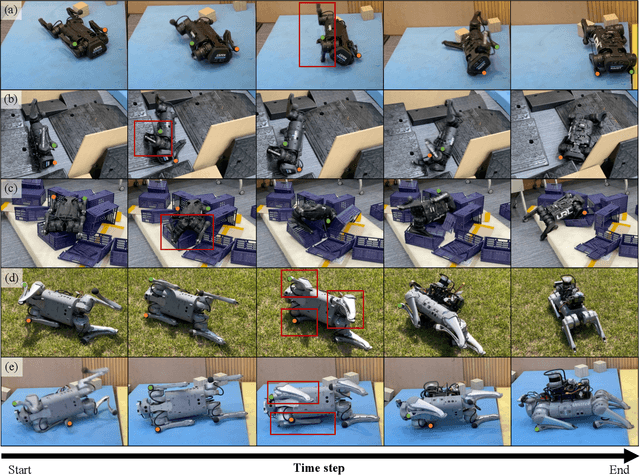 (a)

(b)

(c)

(d)

(e)

Start

Time step

End