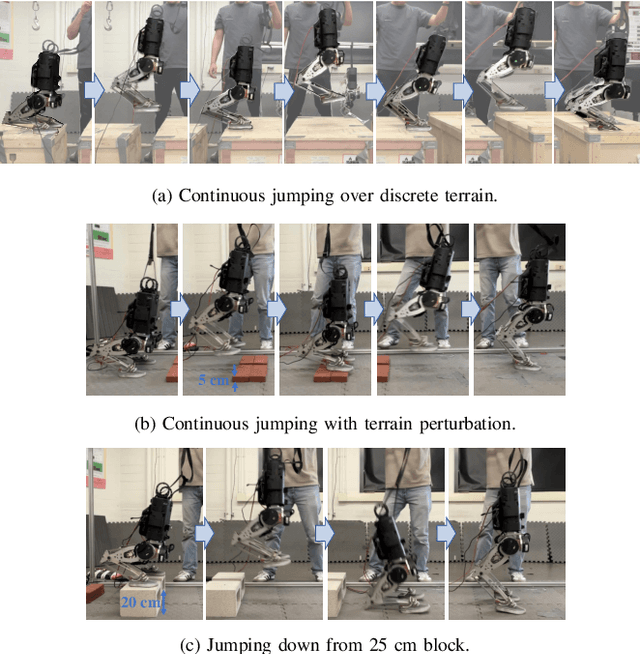 (a) Continuous jumping over discrete terrain.

5 cm

(b) Continuous jumping with terrain perturbation.

20 cm

(c) Jumping down from 25 cm block.