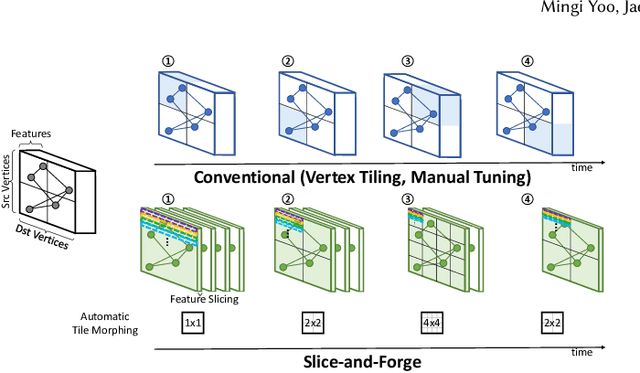 Mingi Yoo, Jae

Features
Src Vertices
Dst Vertices

①
②
③
④

time
Conventional (Vertex Tiling, Manual Tuning)

①
②
③
④

Feature Slicing

Automatic Tile Morphing
1x1
2x2
4x4
2x2

time
Slice-and-Forge