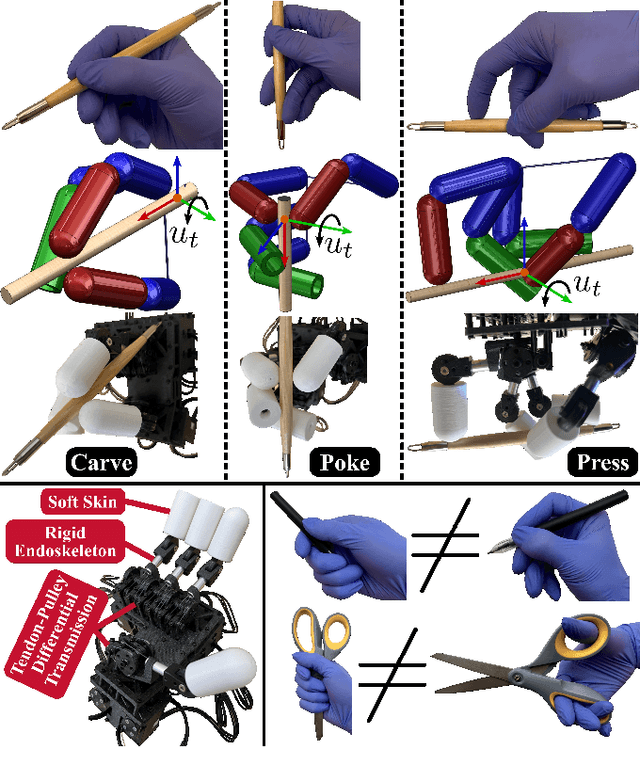 $u_t$

$u_t$

$u_t$

Carve

Poke

Press

Soft Skin

Rigid Endoskeleton

Tendon-Pulley Differential Transmission

$\neq$

$\neq$