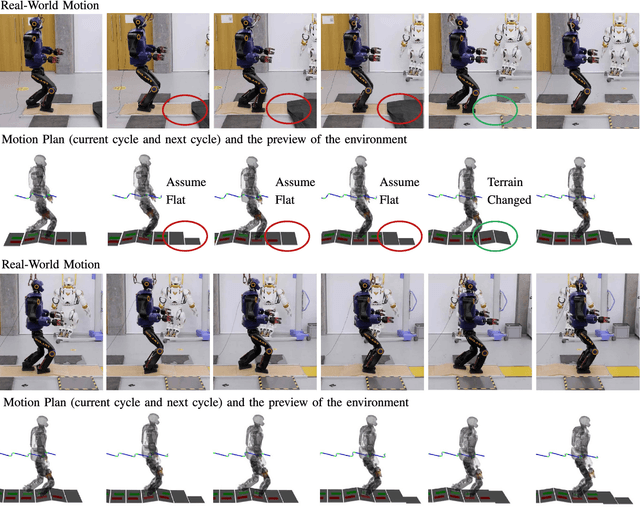 Real-World Motion

Motion Plan (current cycle and next cycle) and the preview of the environment

Assume Flat

Assume Flat

Assume Flat

Terrain Changed

Real-World Motion

Motion Plan (current cycle and next cycle) and the preview of the environment