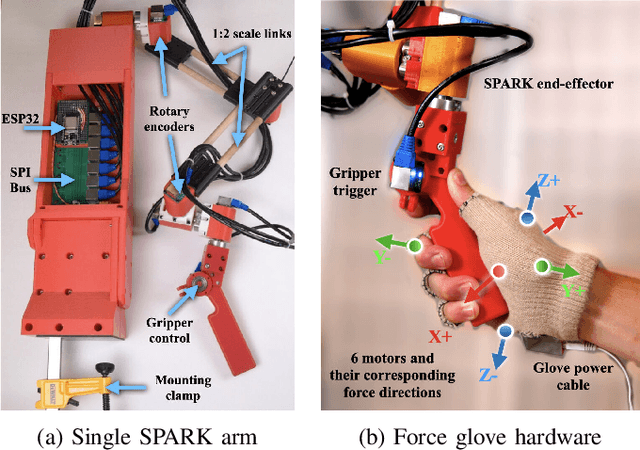 1:2 scale links

ESP32

Rotary encoders

SPI Bus

Gripper control

Mounting clamp

(a) Single SPARK arm

SPARK end-effector

Gripper trigger

Z+

X-

Y-

Y+

X+

Z-

6 motors and their corresponding force directions

Glove power cable

(b) Force glove hardware