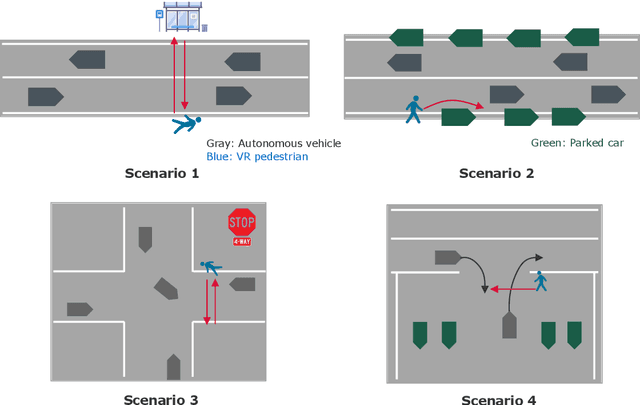 Gray: Autonomous vehicle
Blue: VR pedestrian

Scenario 1

Green: Parked car

Scenario 2

STOP
4-WAY

Scenario 3

Scenario 4