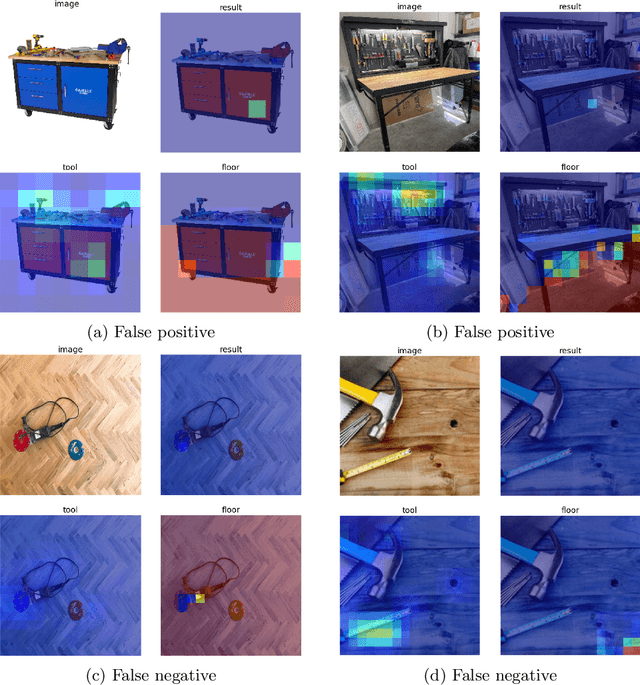 image

result

tool

floor

(a) False positive

image

result

tool

floor

(b) False positive

image

result

tool

floor

(c) False negative

image

result

tool

floor

(d) False negative