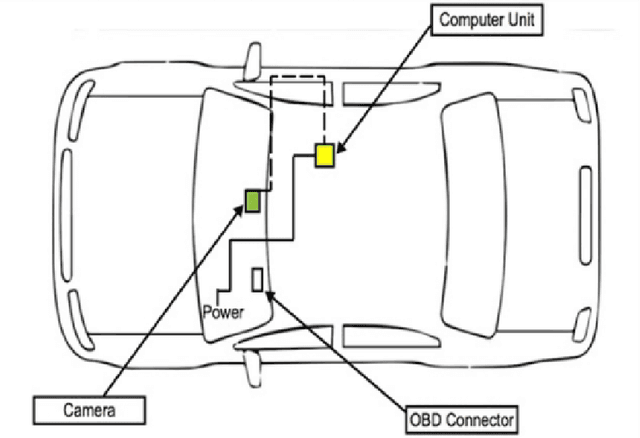 Computer Unit

Power

Camera

OBD Connector