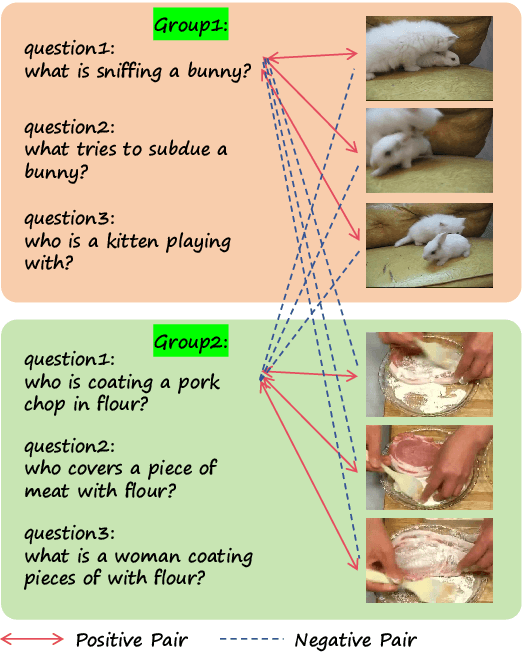 Group1:

question1:
what is sniffing a bunny?

question2:
what tries to subdue a bunny?

question3:
who is a kitten playing with?

Group2:

question1:
who is coating a pork chop in flour?

question2:
who covers a piece of meat with flour?

question3:
what is a woman coating pieces of with flour?

Positive Pair Negative Pair