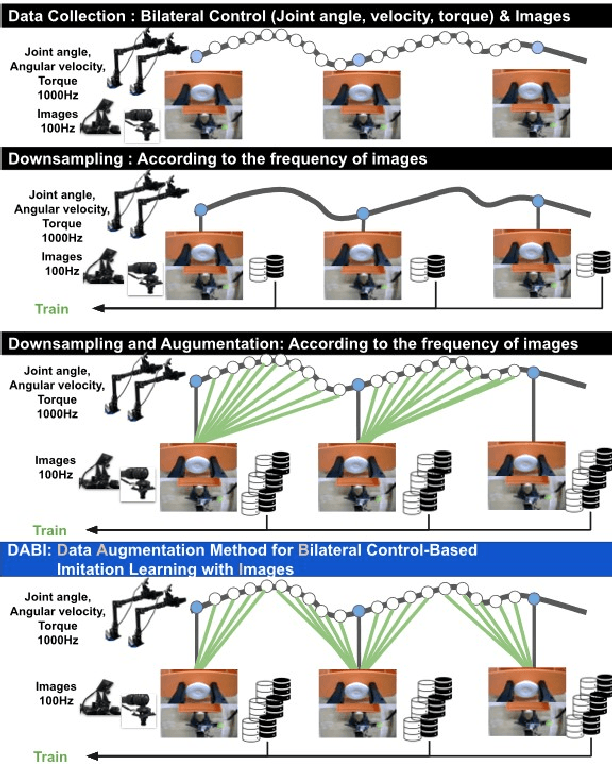 Data Collection : Bilateral Control (Joint angle, velocity, torque) & Images

Joint angle, Angular velocity, Torque 1000Hz

Images 100Hz

Downsampling : According to the frequency of images

Joint angle, Angular velocity, Torque 1000Hz

Images 100Hz

Train

Downsampling and Augumentation: According to the frequency of images

Joint angle, Angular velocity, Torque 1000Hz

Images 100Hz

Train

DABI: Data Augmentation Method for Bilateral Control-Based Imitation Learning with Images

Joint angle, Angular velocity, Torque 1000Hz

Images 100Hz

Train